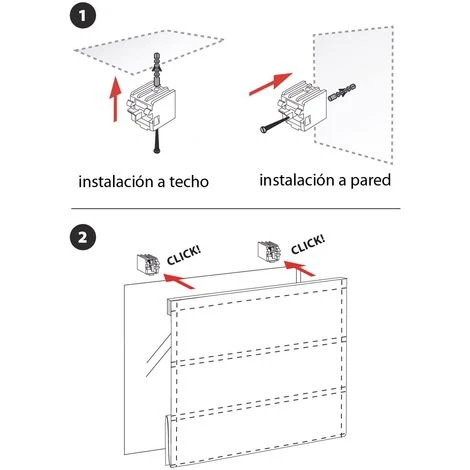 1

instalación a techo

instalación a pared

2

CLICK!

CLICK!