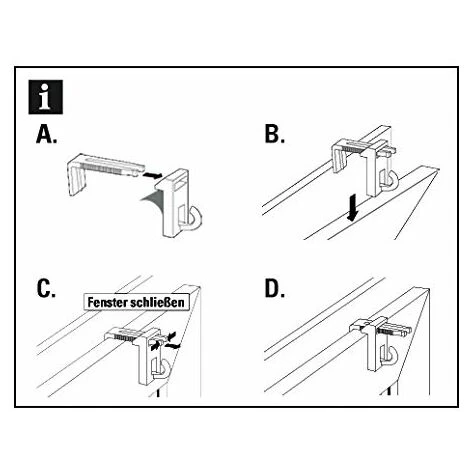 i

A.

B.

C.

Fenster schließen

D.