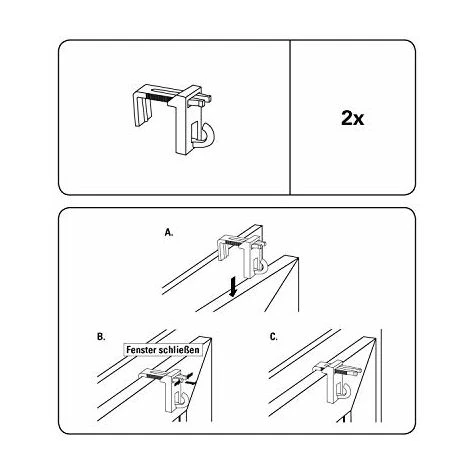 2x

A.

B.

Fenster schließen

C.