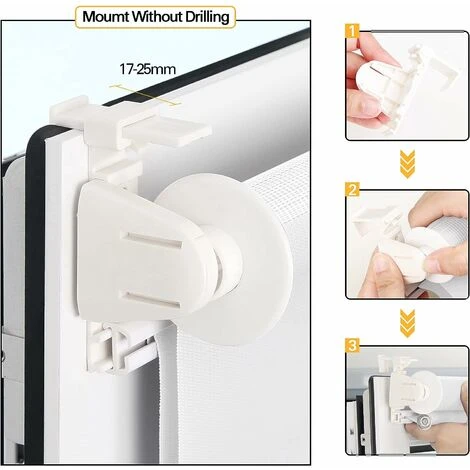 Moumt Without Drilling

17-25mm

1

2

3