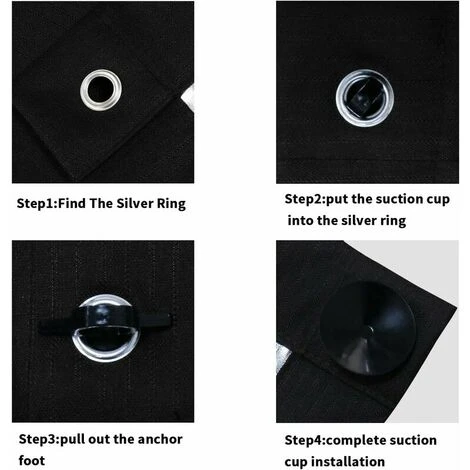 Step1:Find The Silver Ring

Step2:put the suction cup into the silver ring

Step3:pull out the anchor foot

Step4:complete suction cup installation