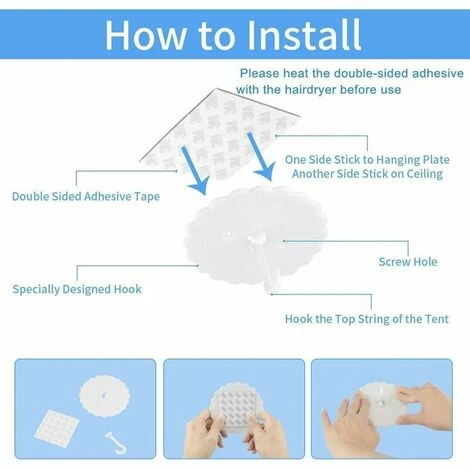 How to Install

Please heat the double-sided adhesive with the hairdryer before use

One Side Stick to Hanging Plate
Another Side Stick on Ceiling

Double Sided Adhesive Tape

Screw Hole

Specially Designed Hook

Hook the Top String of the Tent