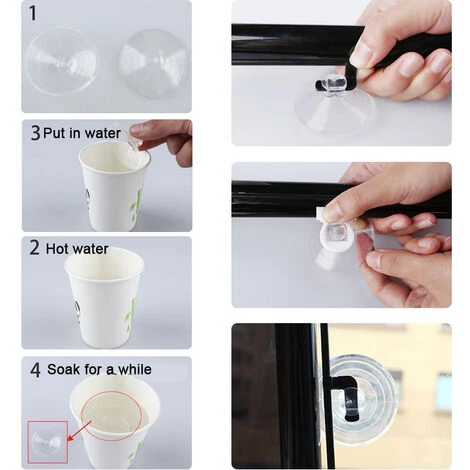 1

3 Put in water

2 Hot water

4 Soak for a while