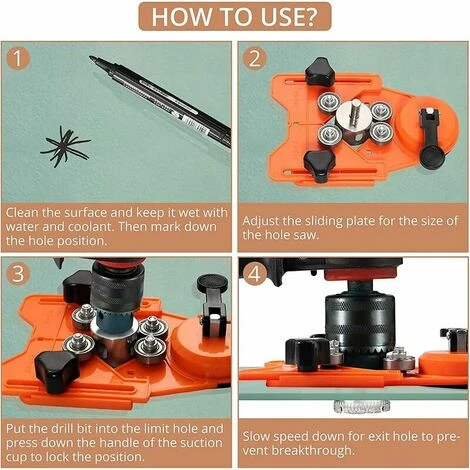 HOW TO USE?

1

Clean the surface and keep it wet with water and coolant. Then mark down the hole position.

2

Adjust the sliding plate for the size of the hole saw.

3

Put the drill bit into the limit hole and press down the handle of the suction cup to lock the position.

4

Slow speed down for exit hole to prevent breakthrough.